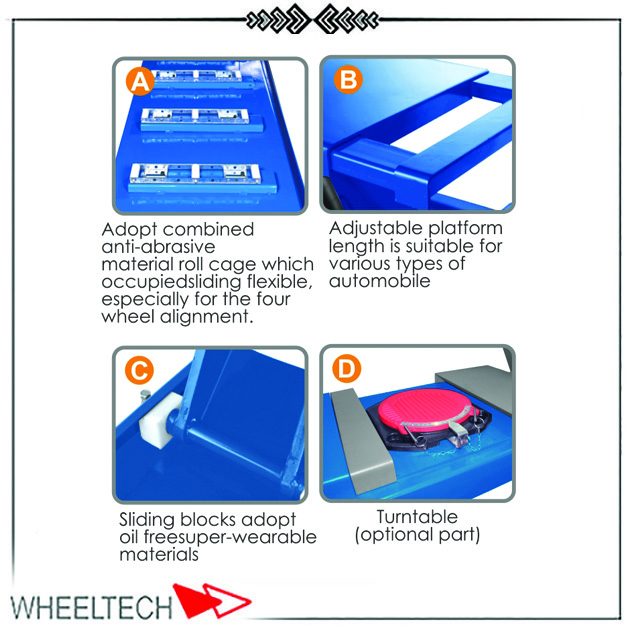 A

Adopt combined anti-abrasive material roll cage which occupiedsliding flexible, especially for the four wheel alignment.

B

Adjustable platform length is suitable for various types of automobile

C

Sliding blocks adopt oil freesuper-wearable materials

D

Turntable (optional part)

WHEELTECH